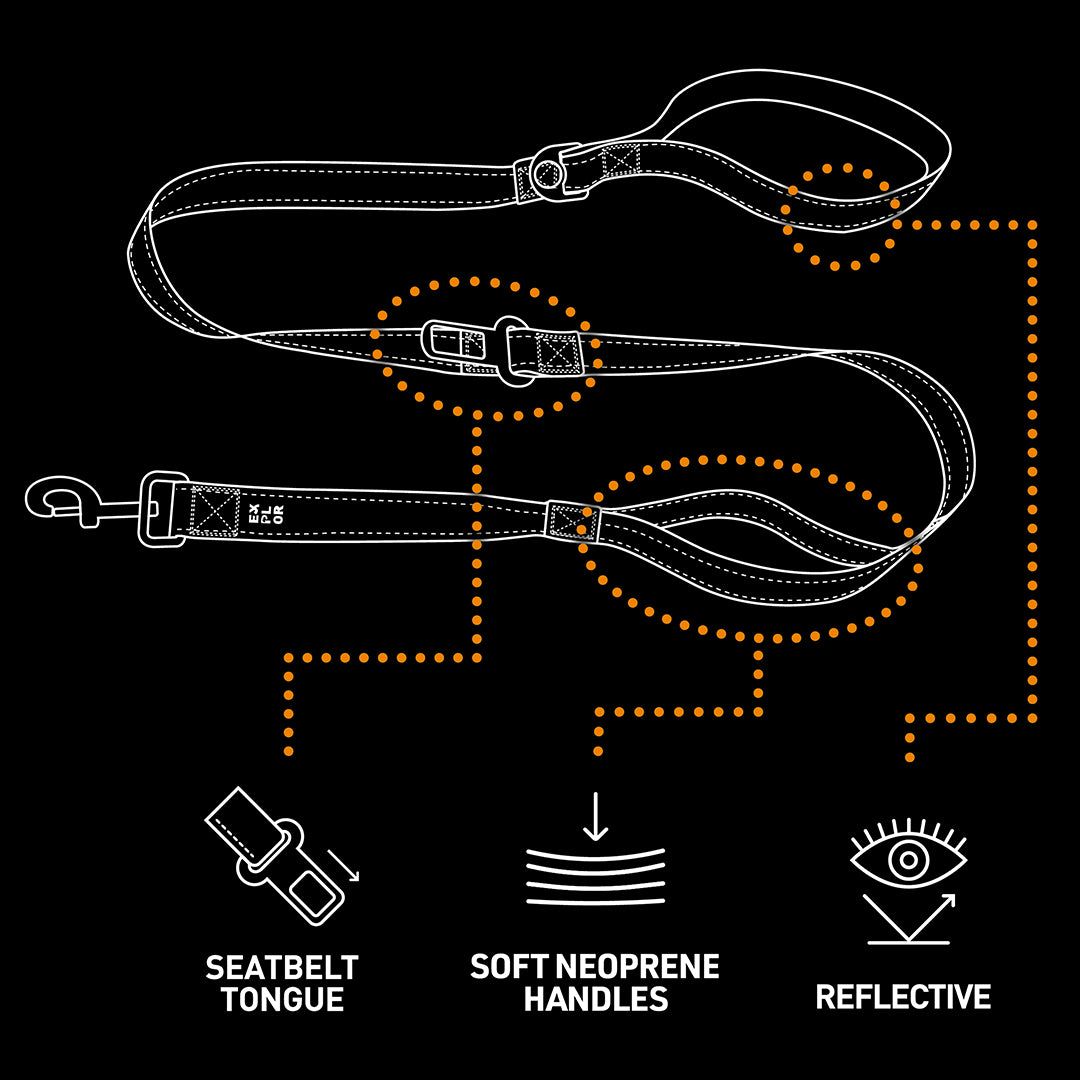 EX
PL
OR

SEATBELT TONGUE

SOFT NEOPRENE HANDLES

REFLECTIVE