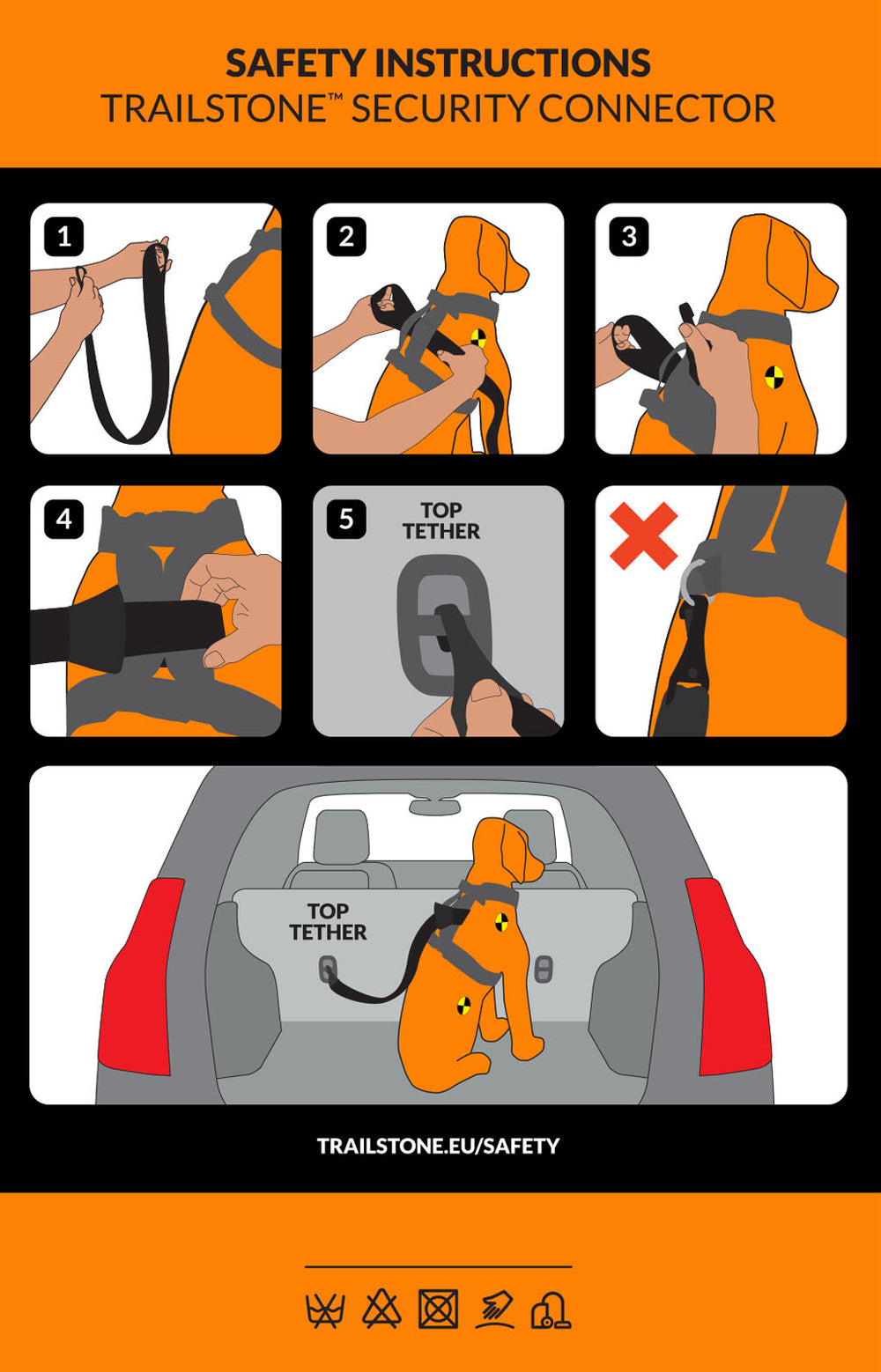 SAFETY INSTRUCTIONS
TRAILSTONE™ SECURITY CONNECTOR

1

2

3

4

5

TOP TETHER

TOP TETHER

TRAILSTONE.EU/SAFETY